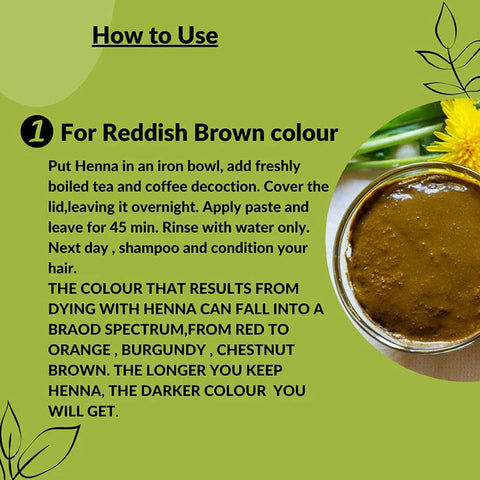 How to Use

1 For Reddish Brown colour

Put Henna in an iron bowl, add freshly boiled tea and coffee decoction. Cover the lid,leaving it overnight. Apply paste and leave for 45 min. Rinse with water only. Next day , shampoo and condition your hair.
THE COLOUR THAT RESULTS FROM DYING WITH HENNA CAN FALL INTO A BRAOD SPECTRUM,FROM RED TO ORANGE , BURGUNDY , CHESTNUT BROWN. THE LONGER YOU KEEP HENNA, THE DARKER COLOUR YOU WILL GET.